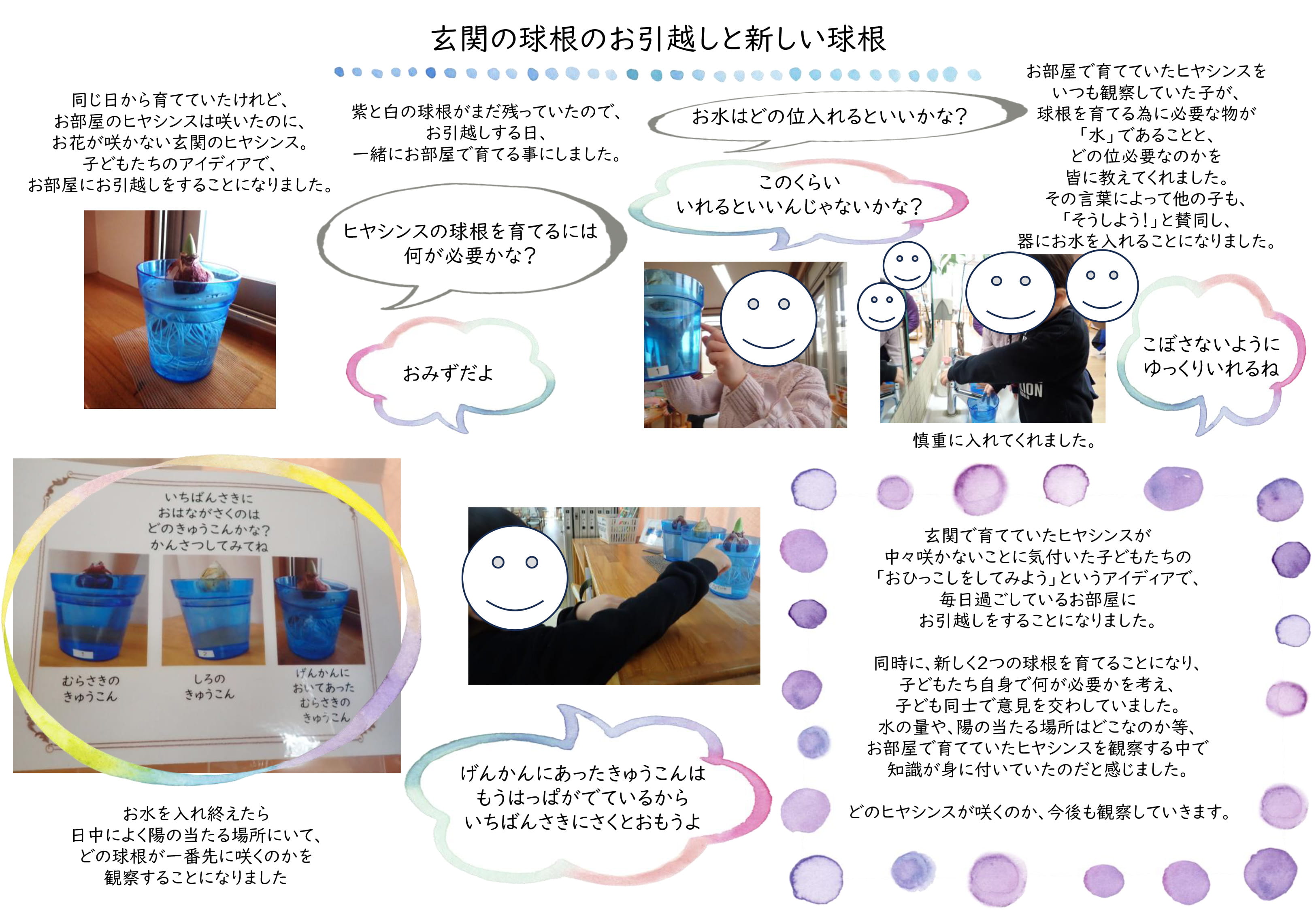 玄関の球根のお引越しと新しい球根

同じ日から育てていたけれど、
お部屋のヒヤシンスは咲いたのに、
お花が咲かない玄関のヒヤシンス。
子どもたちのアイディアで、
お部屋にお引越しをすることになりました。

紫と白の球根がまだ残っていたので、
お引越しする日、
一緒にお部屋で育てる事にしました。

ヒヤシンスの球根を育てるには
何が必要かな？

おみずだよ

お水はどの位入れるといいかな？

このくらい
いれるといいんじゃないかな？

お部屋で育てていたヒヤシンスを
いつも観察していた子が、
球根を育てる為に必要な物が
「水」であることと、
どの位必要なのかを
皆に教えてくれました。
その言葉によって他の子も、
「そうしよう！」と賛同し、
器にお水を入れることになりました。

こぼさないように
ゆっくりいれるね

慎重に入れてくれました。

いちばんさきに
おはながさくのは
どのきゅうこんかな？
かんさつしてみてね

むらさきの
きゅうこん

しろの
きゅうこん

げんかんに
おいてあった
むらさきの
きゅうこん

お水を入れ終えたら
日中によく陽の当たる場所にいて、
どの球根が一番先に咲くのかを
観察することになりました

げんかんにあったきゅうこんは
もうはっぱがでているから
いちばんさきにさくとおもうよ

玄関で育てていたヒヤシンスが
中々咲かないことに気付いた子どもたちの
「おひっこしをしてみよう」というアイディアで、
毎日過ごしているお部屋に
お引越しをすることになりました。

同時に、新しく2つの球根を育てることになり、
子どもたち自身で何が必要かを考え、
子ども同士で意見を交わしていました。
水の量や、陽の当たる場所はどこなのか等、
お部屋で育てていたヒヤシンスを観察する中で
知識が身に付いていたのだと感じました。

どのヒヤシンスが咲くのか、今後も観察していきます。